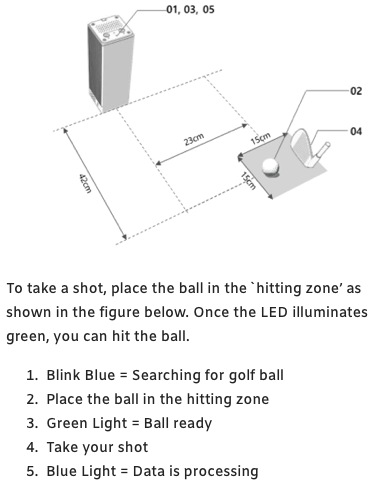 01, 03, 05

02

04

23cm

15cm

15cm

42cm

To take a shot, place the ball in the `hitting zone' as shown in the figure below. Once the LED illuminates green, you can hit the ball.

1. Blink Blue = Searching for golf ball
2. Place the ball in the hitting zone
3. Green Light = Ball ready
4. Take your shot
5. Blue Light = Data is processing